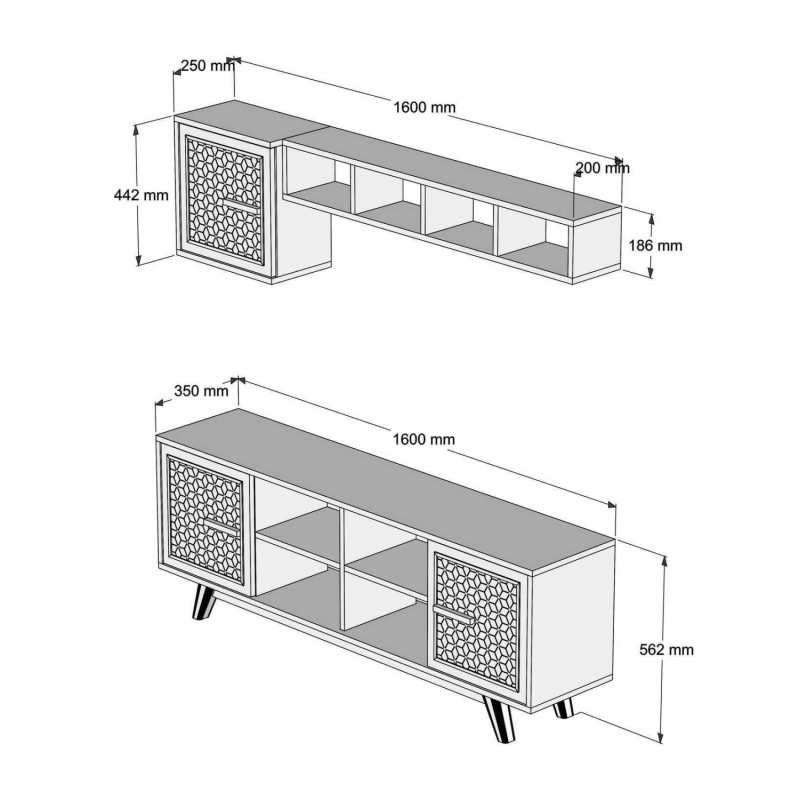 250 mm
1600 mm
200 mm
442 mm
186 mm

350 mm
1600 mm
562 mm