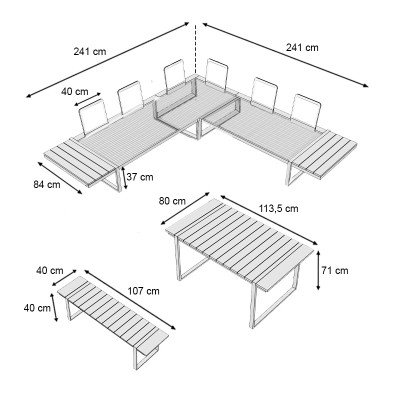 241 cm
241 cm
40 cm
84 cm
37 cm
80 cm
113,5 cm
71 cm
40 cm
107 cm
40 cm